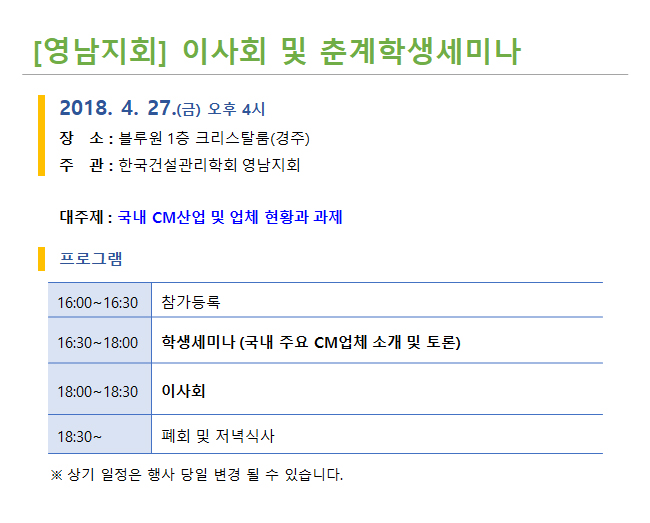 [영남지회] 이사회 및 춘계학생세미나

2018. 4. 27.(금) 오후 4시

장 소 : 블루원 1층 크리스탈룸(경주)

주 관 : 한국건설관리학회 영남지회

대주제 : 국내 CM산업 및 업체 현황과 과제

프로그램

| 16:00~16:30 | 참가등록 |
|---|---|
| 16:30~18:00 | 학생세미나 (국내 주요 CM업체 소개 및 토론) |
| 18:00~18:30 | 이사회 |
| 18:30~ | 폐회 및 저녁식사 |

※ 상기 일정은 행사 당일 변경 될 수 있습니다.